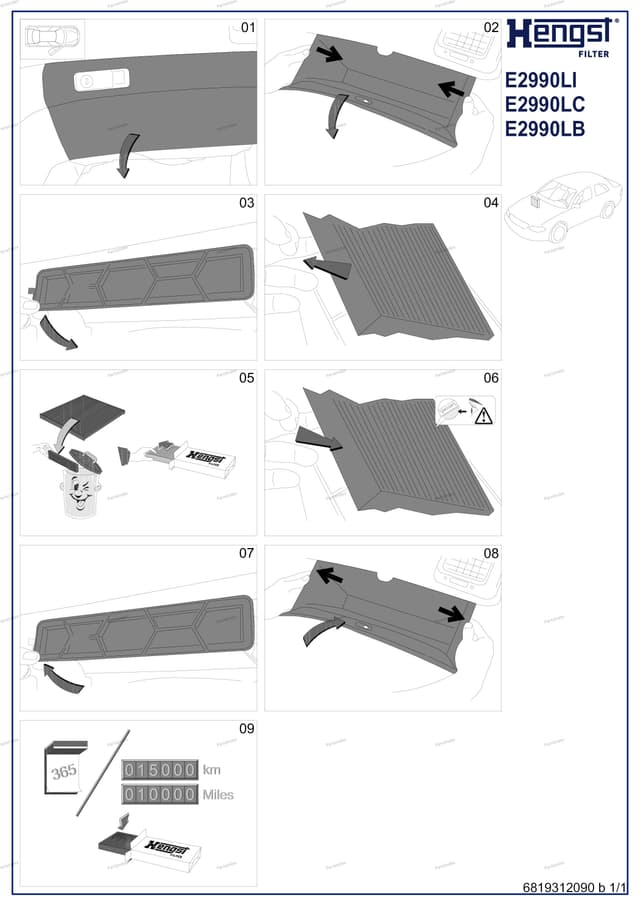 01

02

Hengst®
FILTER

E2990LI
E2990LC
E2990LB

03

04

05

Hengst
FILTER

06

07

08

09

365

015000 km

010000 Miles

Hengst
FILTER

6819312090 b 1/1